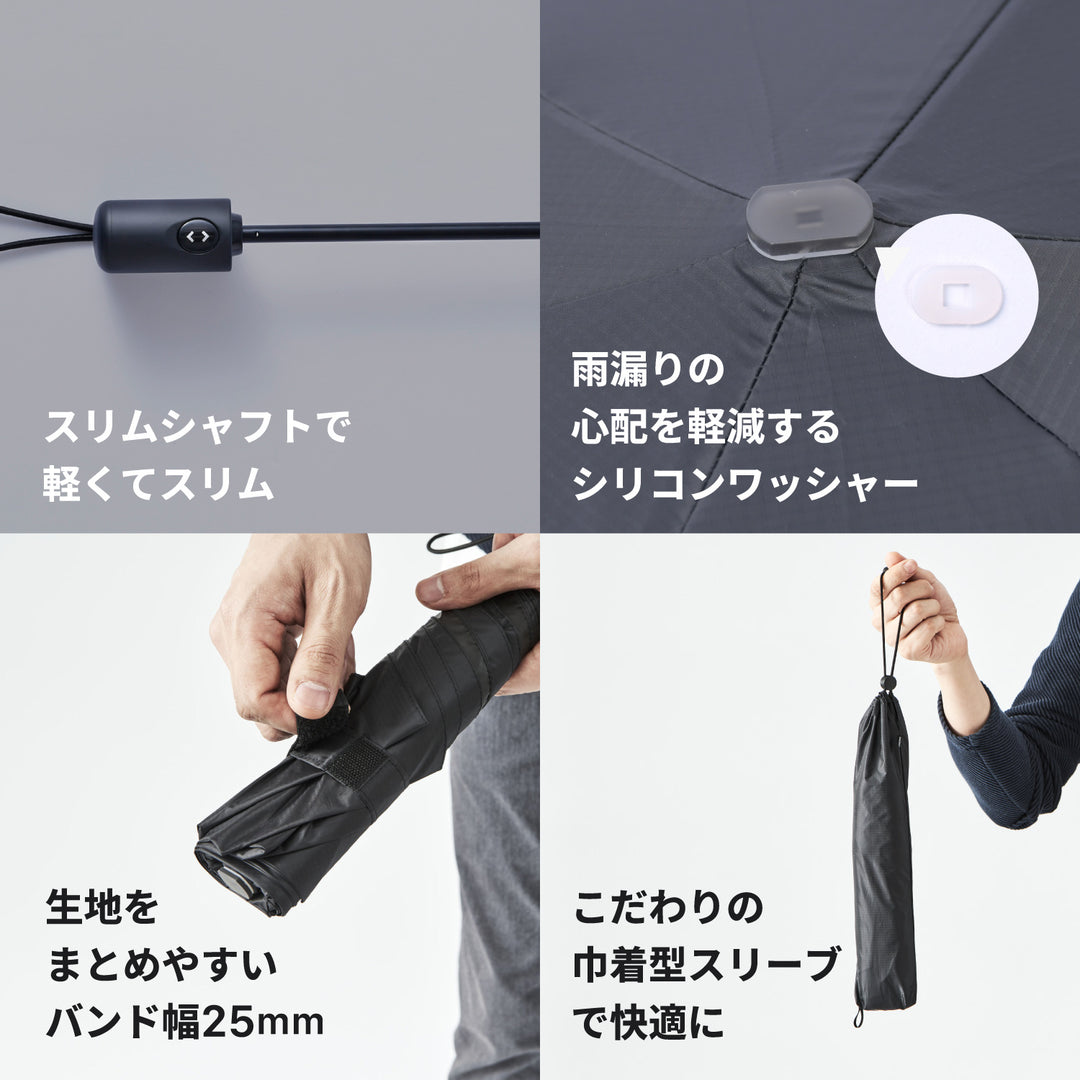 スリムシャフトで
軽くてスリム

雨漏りの
心配を軽減する
シリコンワッシャー

生地を
まとめやすい
バンド幅25mm

こだわりの
巾着型スリーブ
で快適に