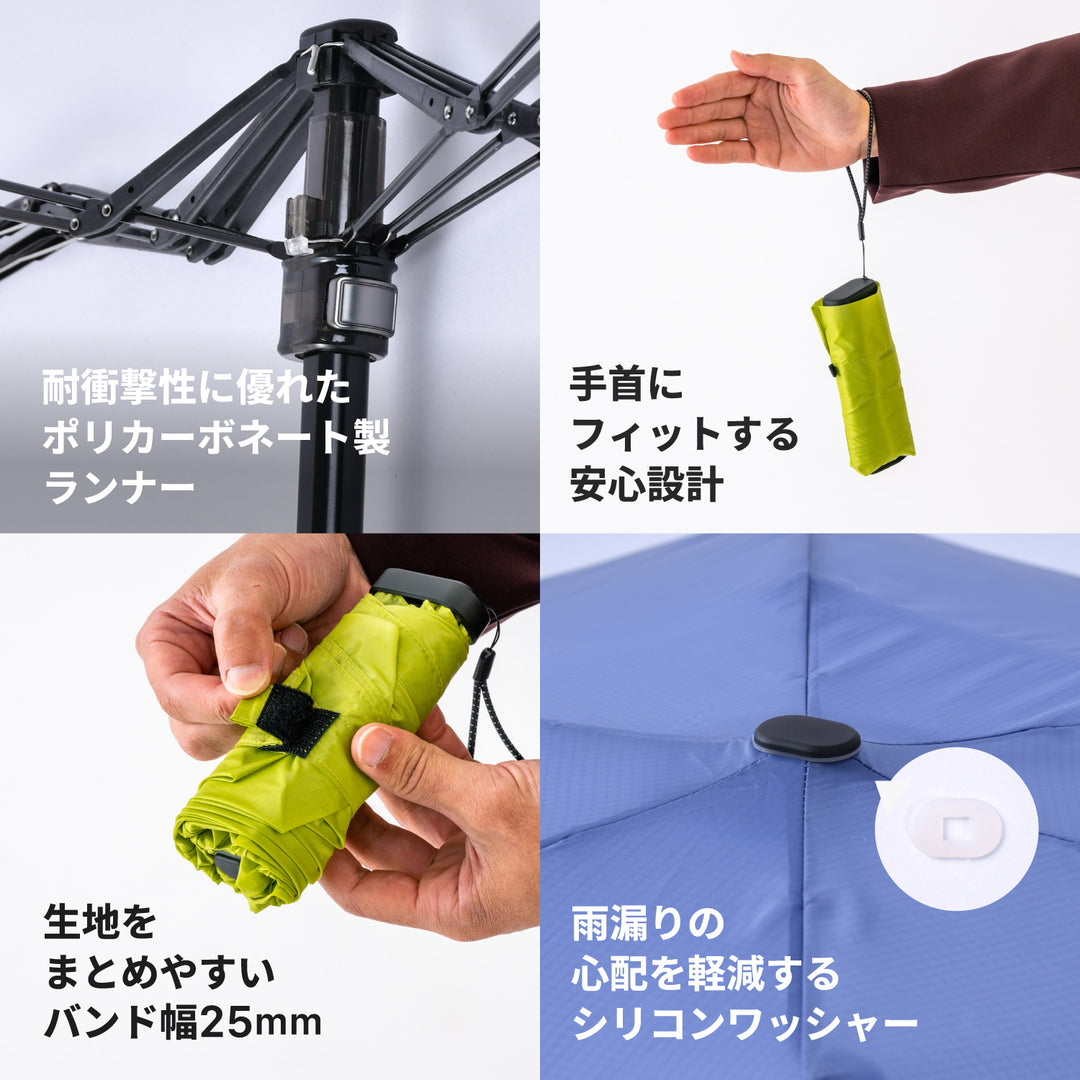 耐衝撃性に優れた
ポリカーボネート製
ランナー

手首に
フィットする
安心設計

生地を
まとめやすい
バンド幅25mm

雨漏りの
心配を軽減する
シリコンワッシャー