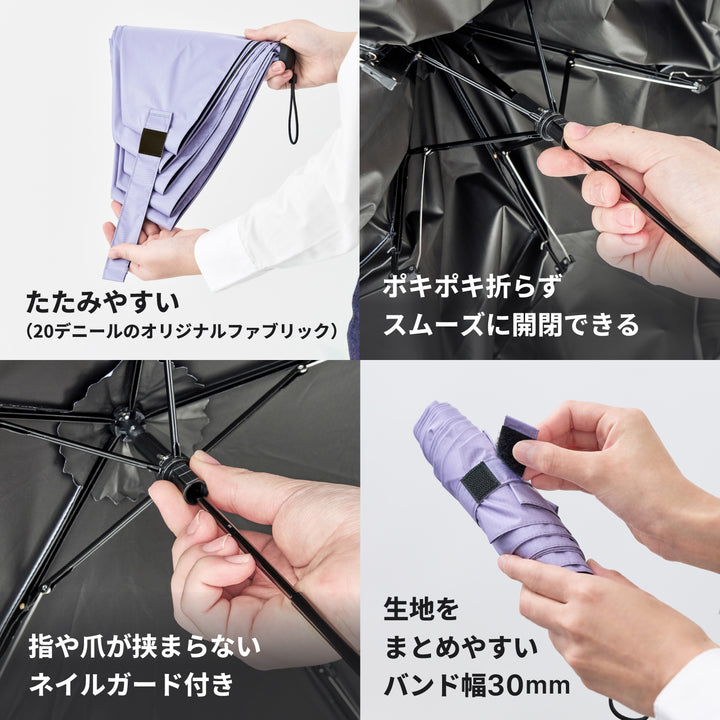 たたみやすい
（20デニールのオリジナルファブリック）

ポキポキ折らず
スムーズに開閉できる

指や爪が挟まらない
ネイルガード付き

生地を
まとめやすい
バンド幅30mm