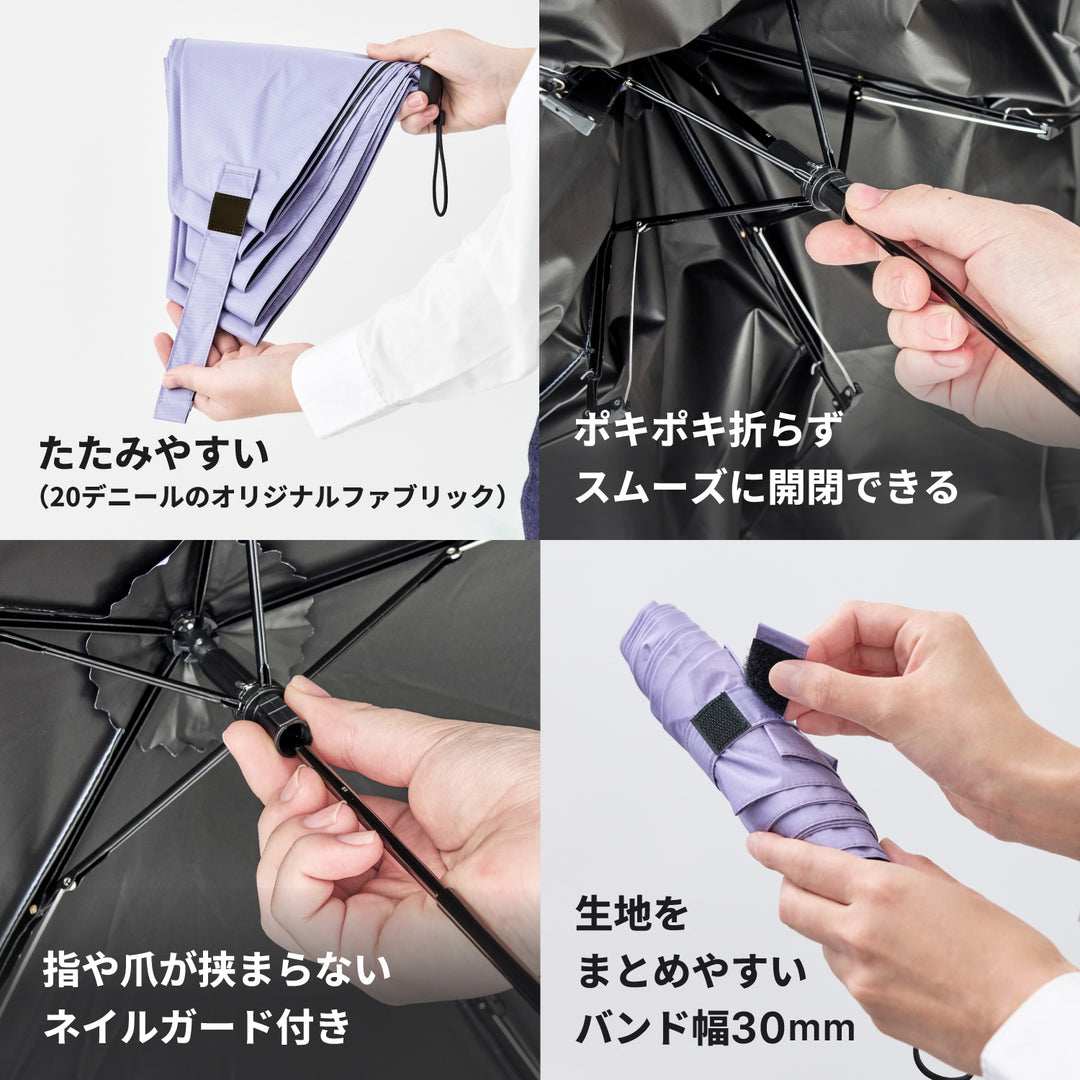 たたみやすい
（20デニールのオリジナルファブリック）

ポキポキ折らず
スムーズに開閉できる

指や爪が挟まらない
ネイルガード付き

生地を
まとめやすい
バンド幅30mm