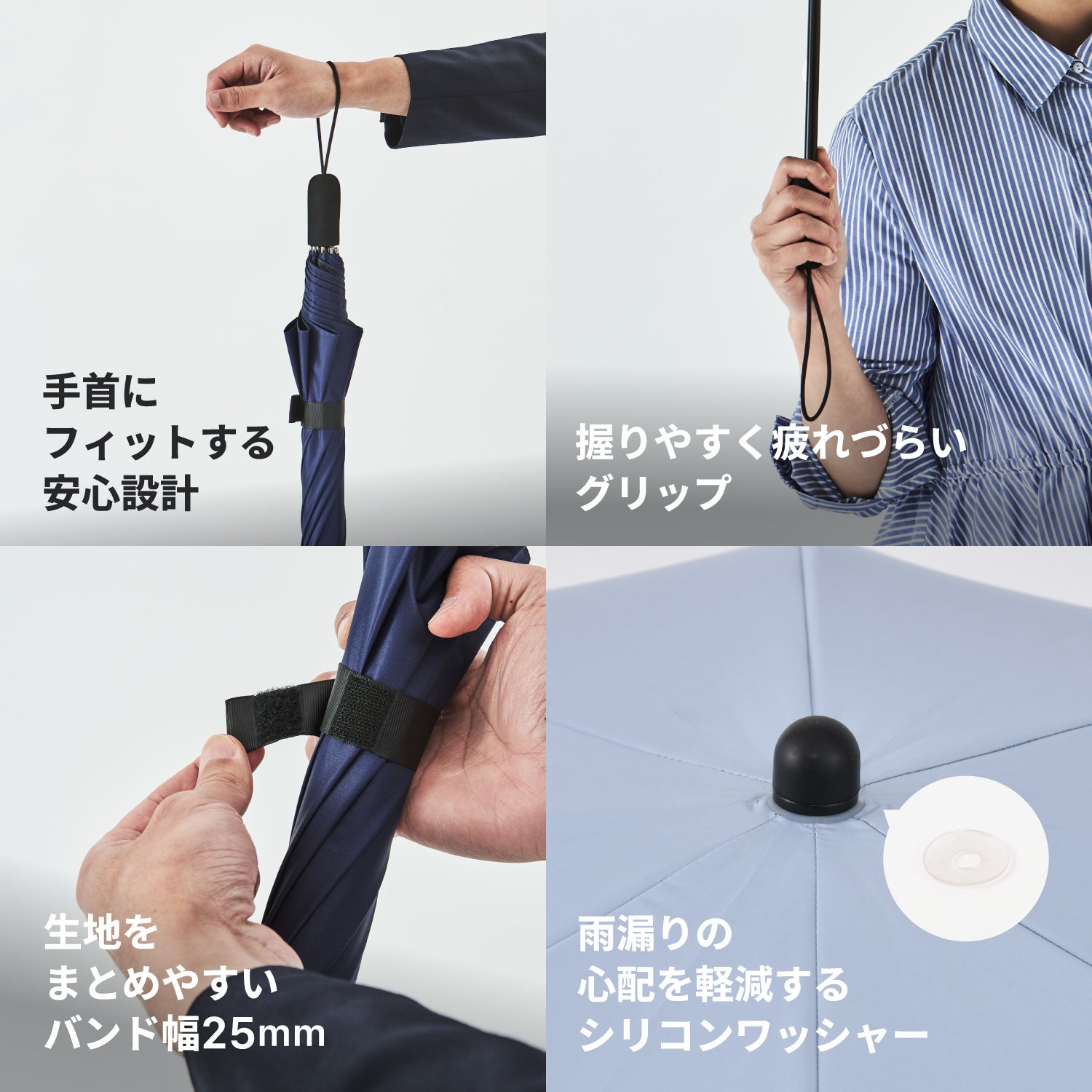 手首に
フィットする
安心設計

握りやすく疲れづらい
グリップ

生地を
まとめやすい
バンド幅25mm

雨漏りの
心配を軽減する
シリコンワッシャー