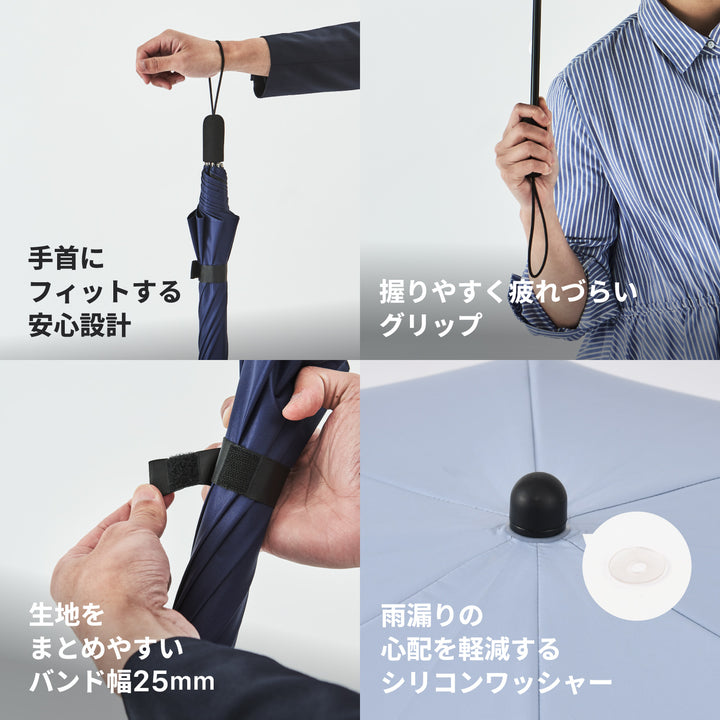 手首に
フィットする
安心設計

握りやすく疲れづらい
グリップ

生地を
まとめやすい
バンド幅25mm

雨漏りの
心配を軽減する
シリコンワッシャー