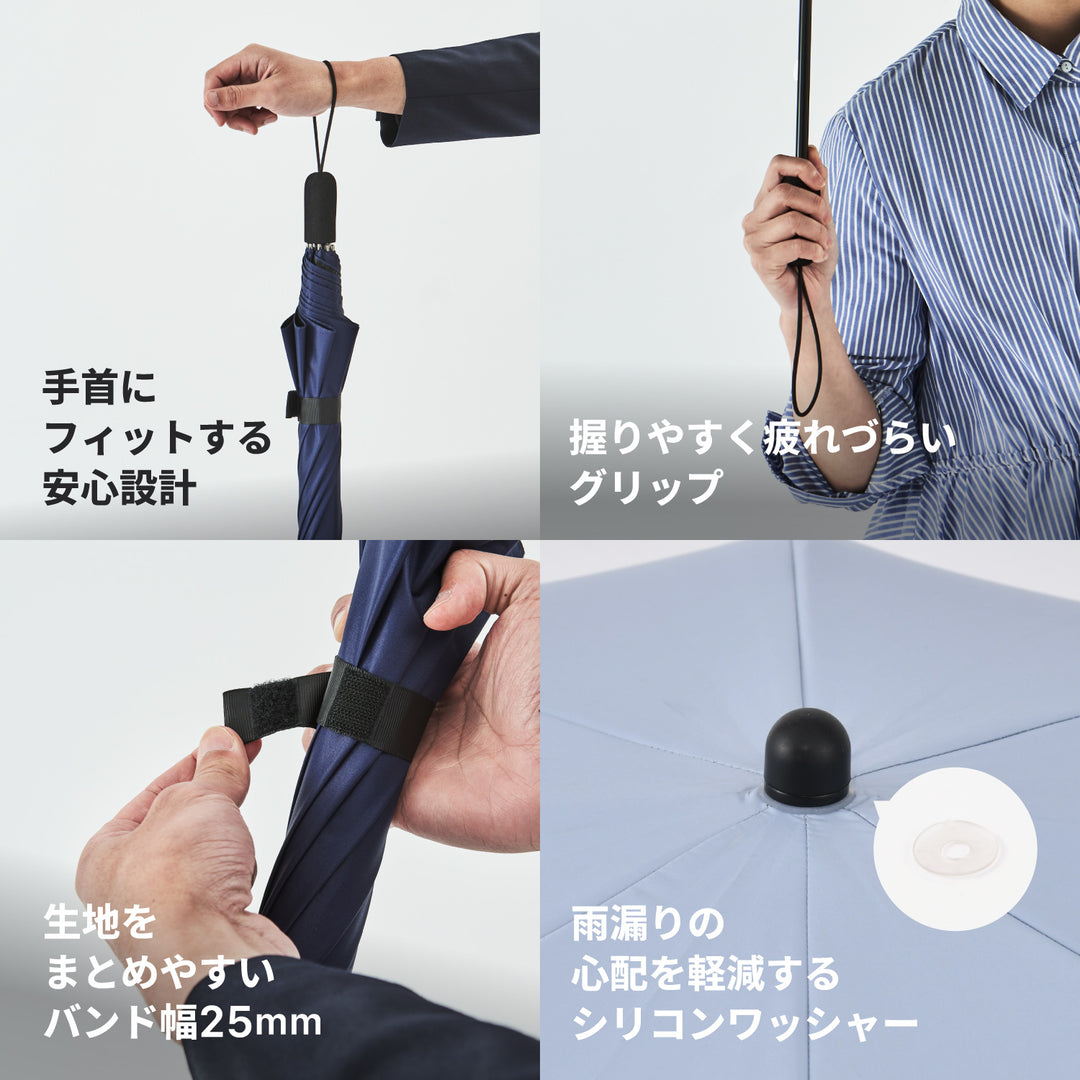 手首に
フィットする
安心設計

握りやすく疲れづらい
グリップ

生地を
まとめやすい
バンド幅25mm

雨漏りの
心配を軽減する
シリコンワッシャー